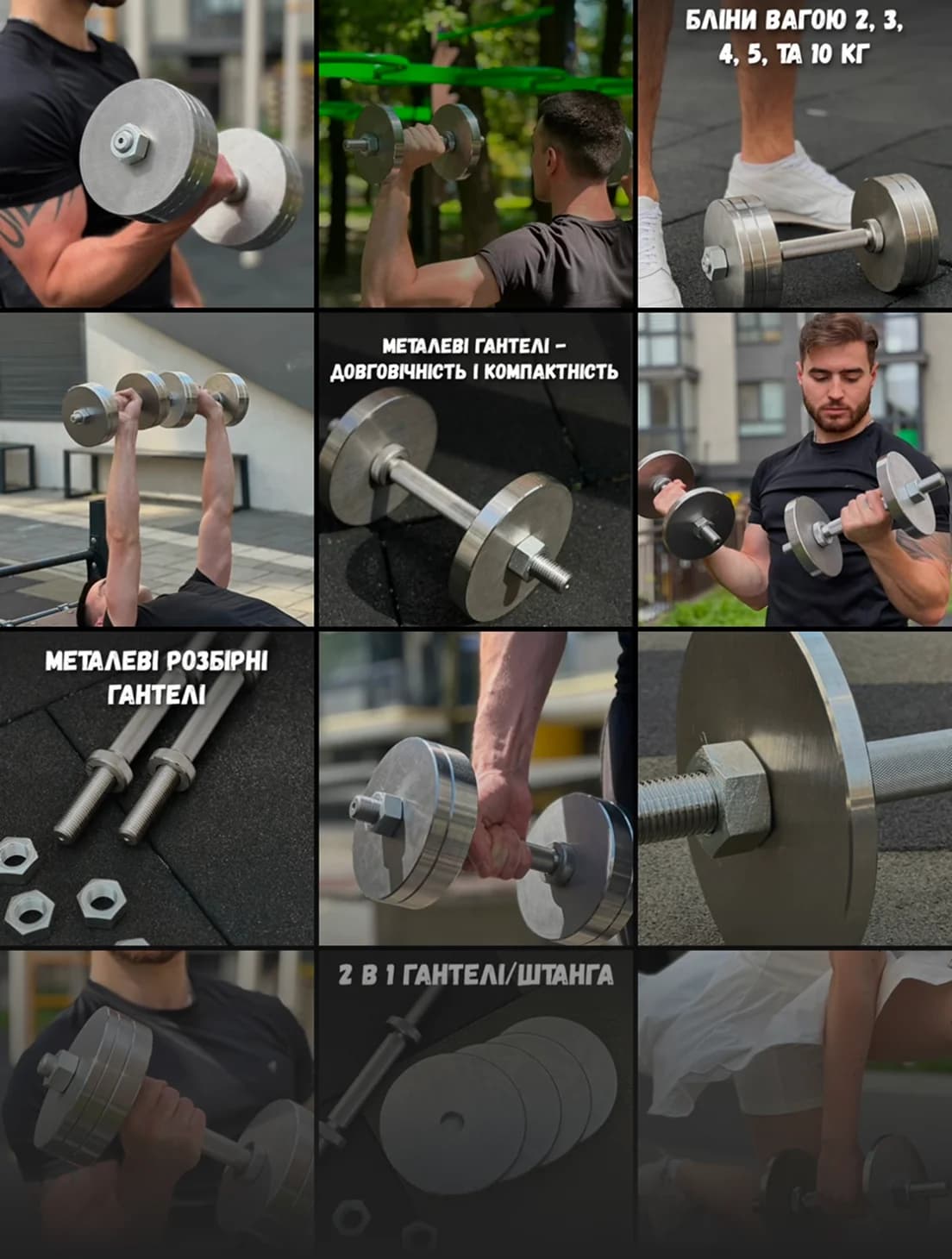 БЛІНИ ВАГОЮ 2, 3, 4, 5, ТА 10 КГ

МЕТАЛЕВІ ГАНТЕЛІ – ДОВГОВІЧНІСТЬ І КОМПАКТНІСТЬ

МЕТАЛЕВІ РОЗБІРНІ ГАНТЕЛІ

2 В 1 ГАНТЕЛІ/ШТАНГА